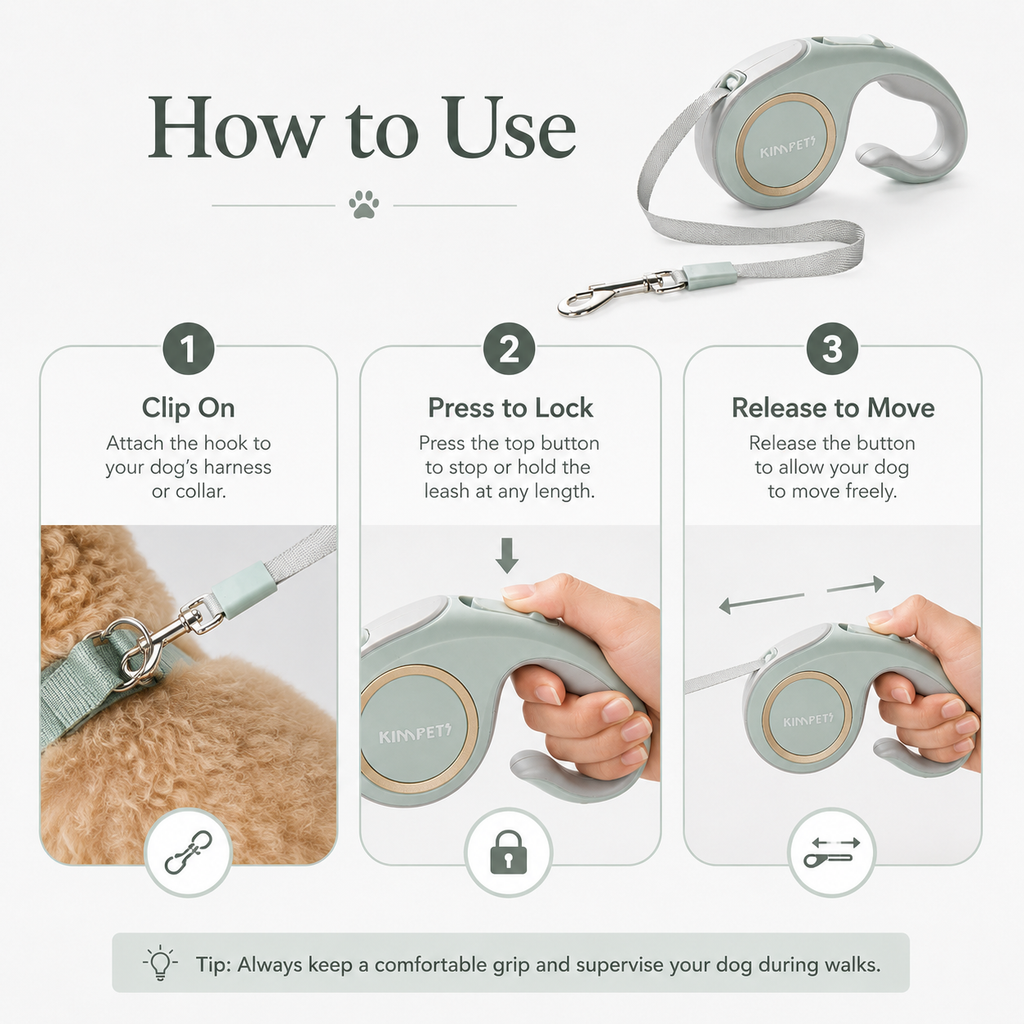 How to Use

KIMPETS

1
Clip On
Attach the hook to your dog's harness or collar.

2
Press to Lock
Press the top button to stop or hold the leash at any length.

KIMPETS

3
Release to Move
Release the button to allow your dog to move freely.

KIMPETS

Tip: Always keep a comfortable grip and supervise your dog during walks.