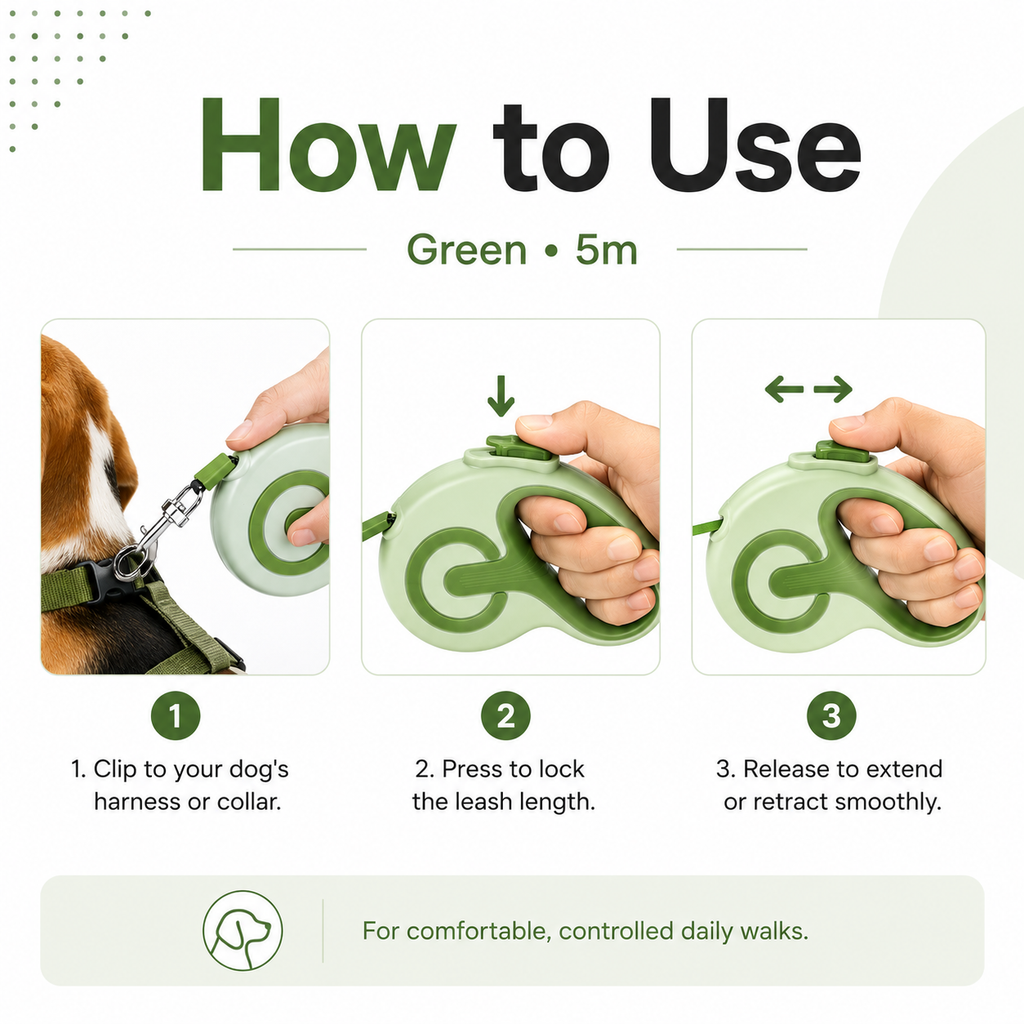 How to Use

Green • 5m

1

1. Clip to your dog's harness or collar.

2

2. Press to lock the leash length.

3

3. Release to extend or retract smoothly.

For comfortable, controlled daily walks.