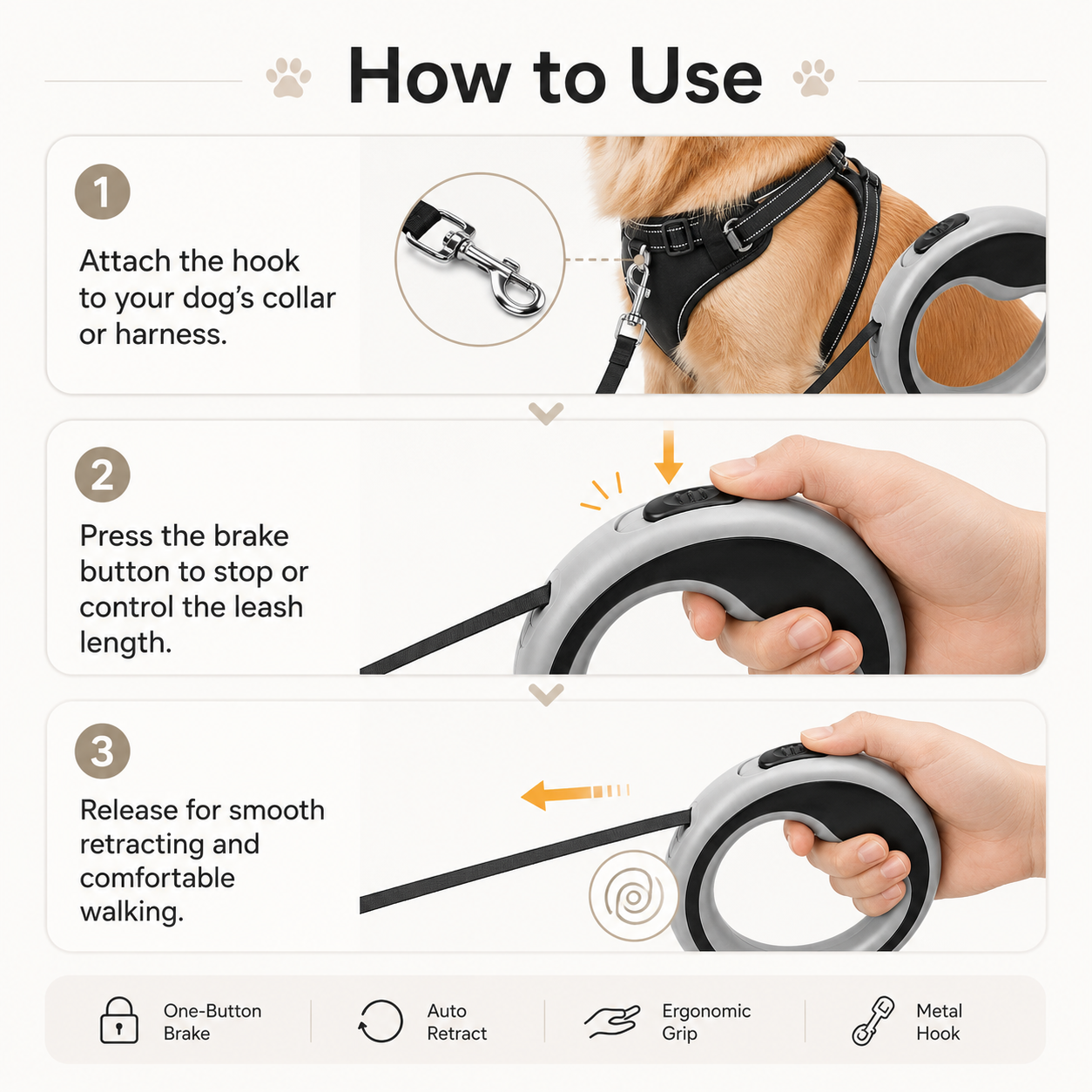 How to Use

1

Attach the hook to your dog's collar or harness.

2

Press the brake button to stop or control the leash length.

3

Release for smooth retracting and comfortable walking.

One-Button Brake

Auto Retract

Ergonomic Grip

Metal Hook